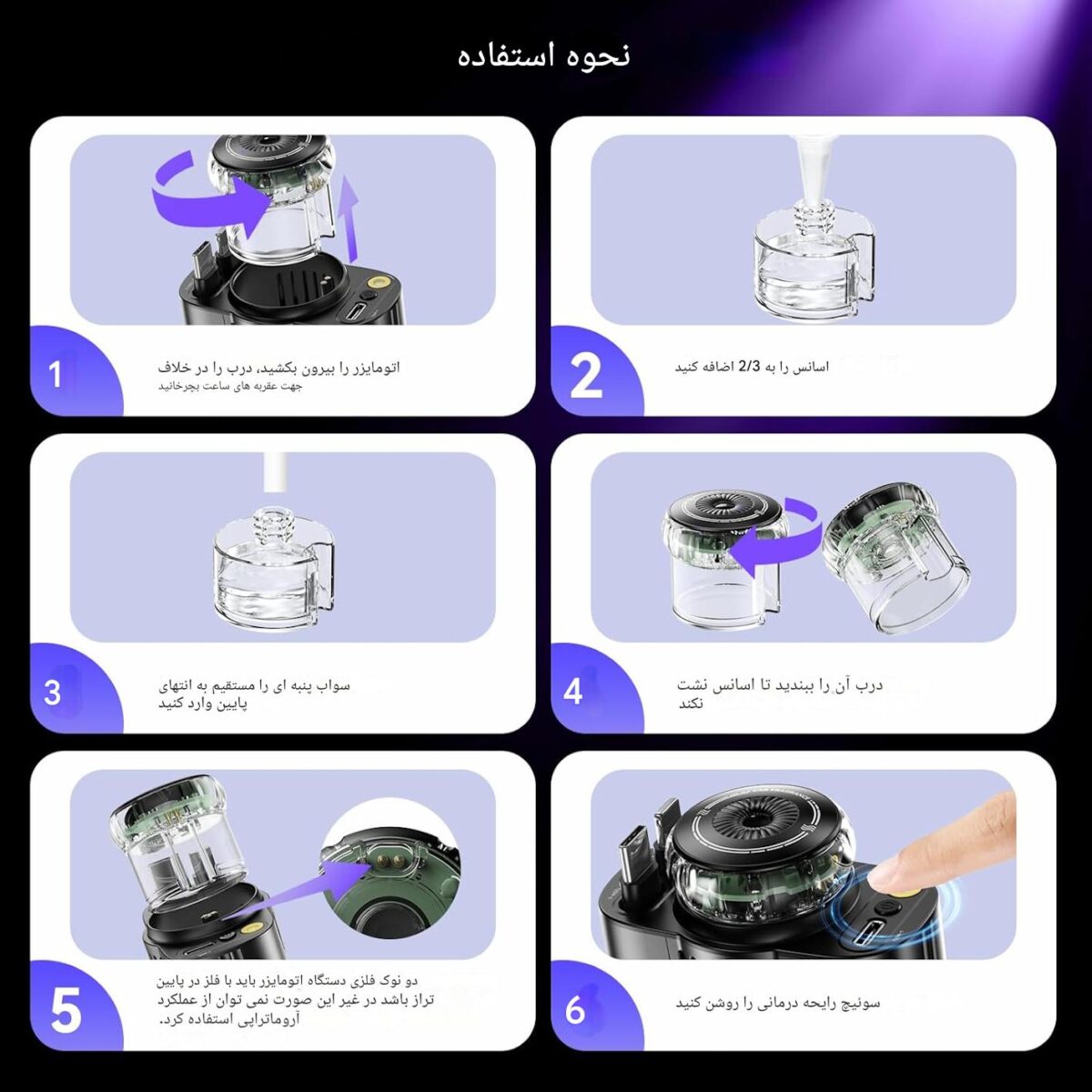 نحوه استفاده

1
اتومایزر را بیرون بکشید، درب را در خلاف
جهت عقربه های ساعت بچرخانید

2
اسانس را به 2/3 اضافه کنید

3
سواب پنبه ای را مستقیم به انتهای پایین وارد کنید

4
درب آن را ببندید تا اسانس نشت نکند

5
دو نوک فلزی دستگاه اتومایزر باید با فلز در پایین تراز باشد در غیر این صورت نمی توان از عملکرد آروماتراپی استفاده کرد.

6
سوئیچ رایحه درمانی را روشن کنید