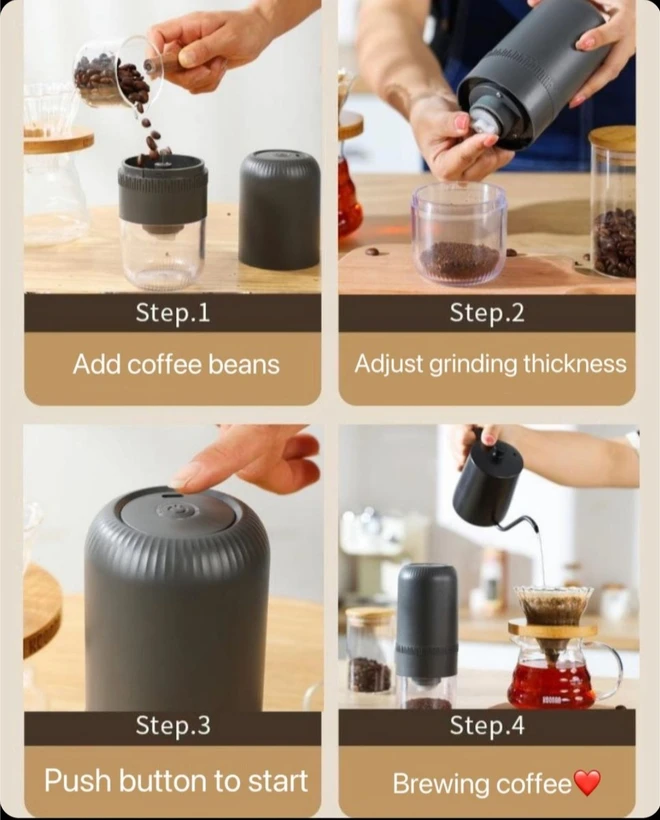 Step.1

Add coffee beans

Step.2

Adjust grinding thickness

Step.3

Push button to start

Step.4

Brewing coffee❤️