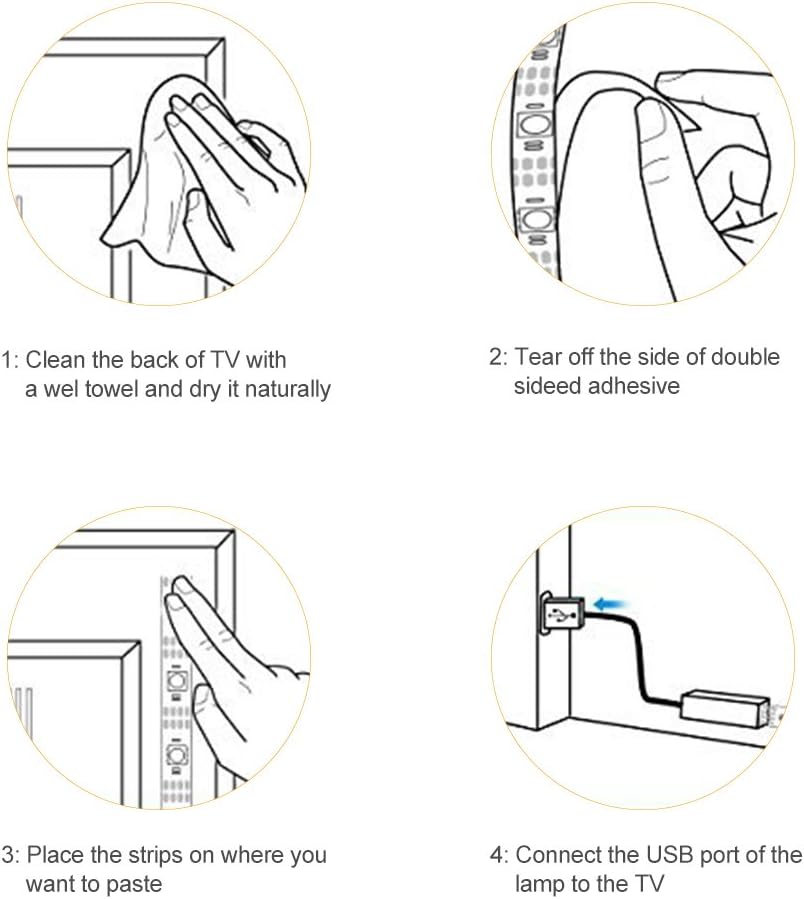 1: Clean the back of TV with a wel towel and dry it naturally

2: Tear off the side of double sideed adhesive

3: Place the strips on where you want to paste

4: Connect the USB port of the lamp to the TV