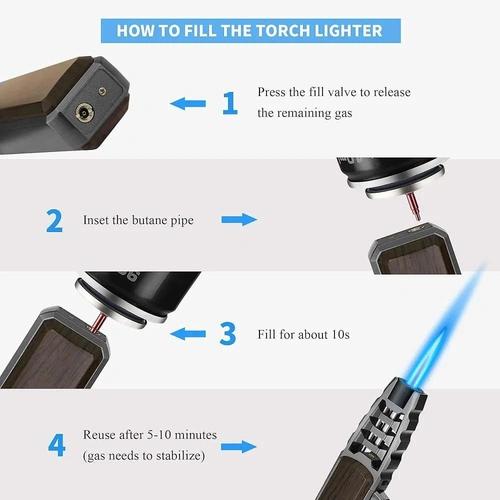 HOW TO FILL THE TORCH LIGHTER

1 Press the fill valve to release the remaining gas

2 Inset the butane pipe

3 Fill for about 10s

4 Reuse after 5-10 minutes (gas needs to stabilize)